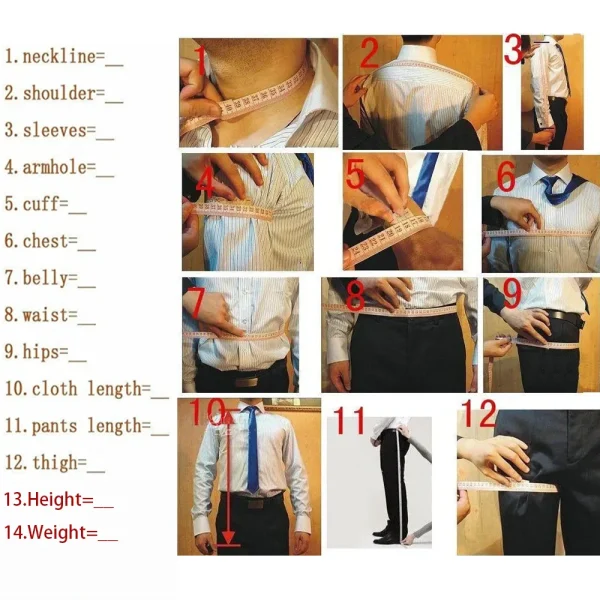 1. neckline=__
2. shoulder=__
3. sleeves=__
4. armhole=__
5. cuff=__
6. chest=__
7. belly=__
8. waist=__
9. hips=__
10. cloth length=__
11. pants length=__
12. thigh=__
13.Height=__
14.Weight=__

1

2

3

4

5

6

7

8

9

10

11

12